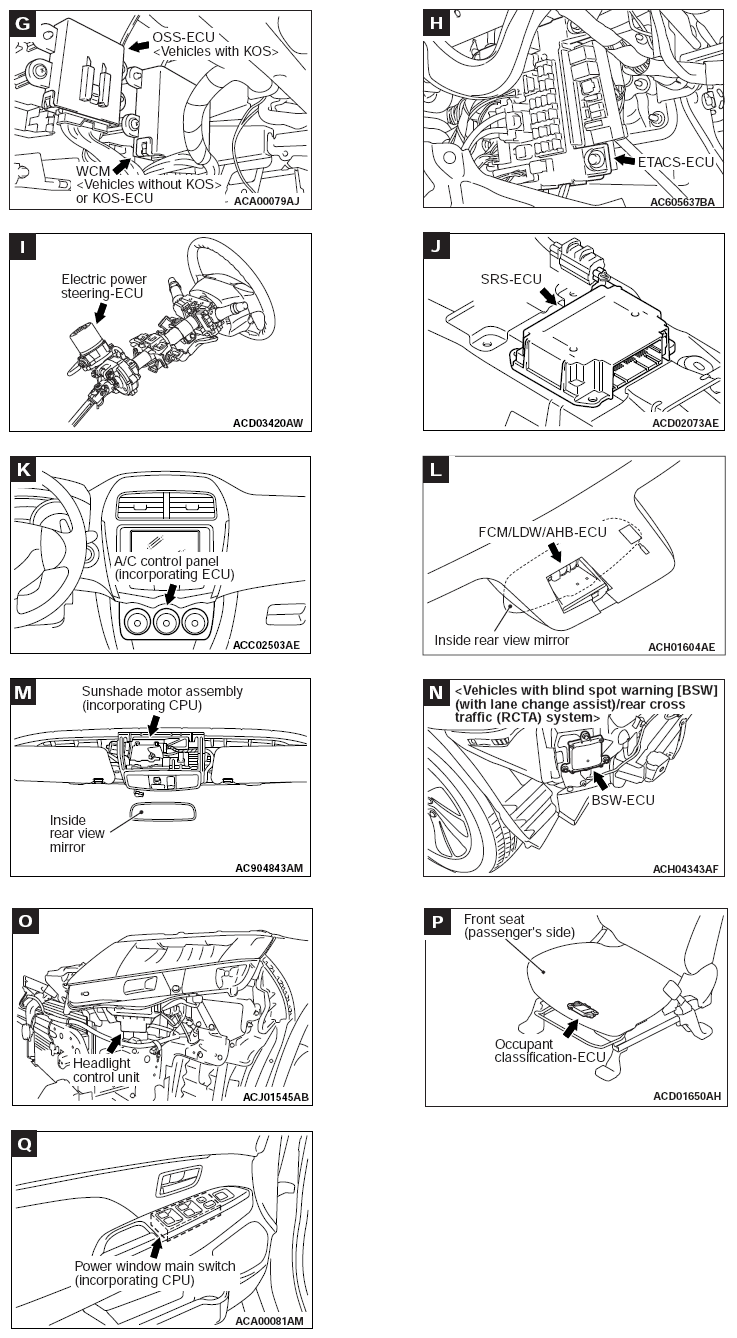 G
OSS-ECU
<Vehicles with KOS>
WCM
<Vehicles without KOS>
or KOS-ECU
ACA00079AJ

H
ETACS-ECU
AC605637BA

I
Electric power steering-ECU
ACD03420AW

J
SRS-ECU
ACD02073AE

K
A/C control panel
(incorporating ECU)
ACC02503AE

L
FCM/LDW/AHB-ECU
Inside rear view mirror
ACH01604AE

M
Sunshade motor assembly
(incorporating CPU)
Inside rear view mirror
AC904843AM

N
<Vehicles with blind spot warning [BSW] (with lane change assist)/rear cross traffic (RCTA) system>
BSW-ECU
ACH04343AF

O
Headlight control unit
ACJ01545AB

P
Front seat
(passenger's side)
Occupant classification-ECU
ACD01650AH

Q
Power window main switch
(incorporating CPU)
ACA00081AM