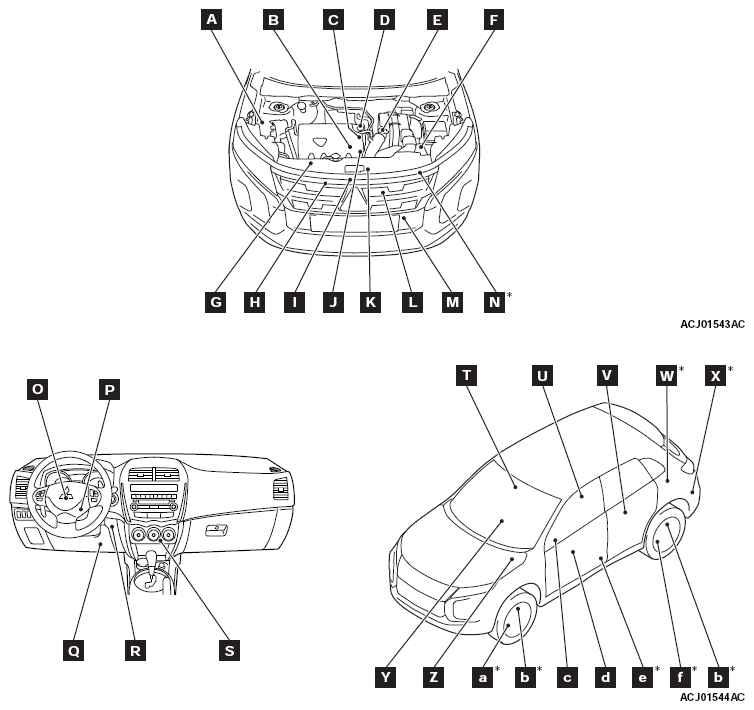 A B C D E F

G H I J K L M N*

ACJ01543AC

O P

Q R S

T U V W* X*

Y Z a* b* c d e* f* b*

ACJ01544AC