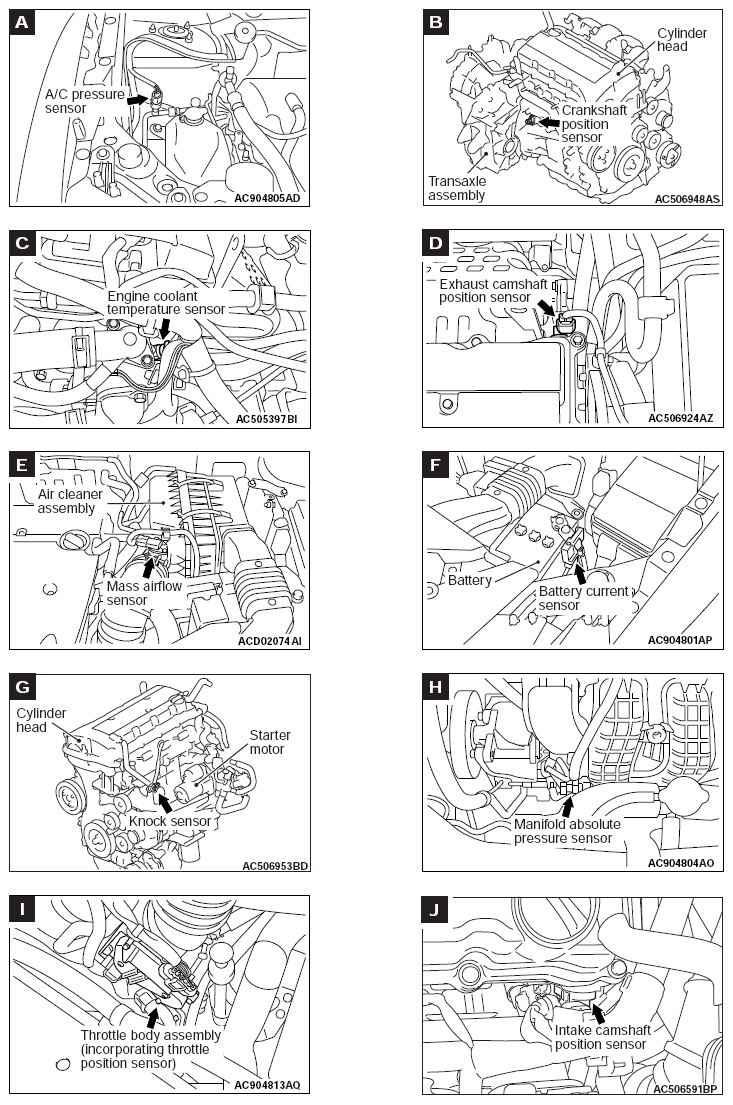 A

A/C pressure sensor

AC904805AD

B

Cylinder head

Crankshaft position sensor

Transaxle assembly

AC506948AS

C

Engine coolant temperature sensor

AC505397BI

D

Exhaust camshaft position sensor

AC506924AZ

E

Air cleaner assembly

Mass airflow sensor

ACD02074AI

F

Battery

Battery current sensor

AC904801AP

G

Cylinder head

Starter motor

Knock sensor

AC506953BD

H

Manifold absolute pressure sensor

AC904804AO

I

Throttle body assembly (incorporating throttle position sensor)

AC904813AQ

J

Intake camshaft position sensor

AC506591BP