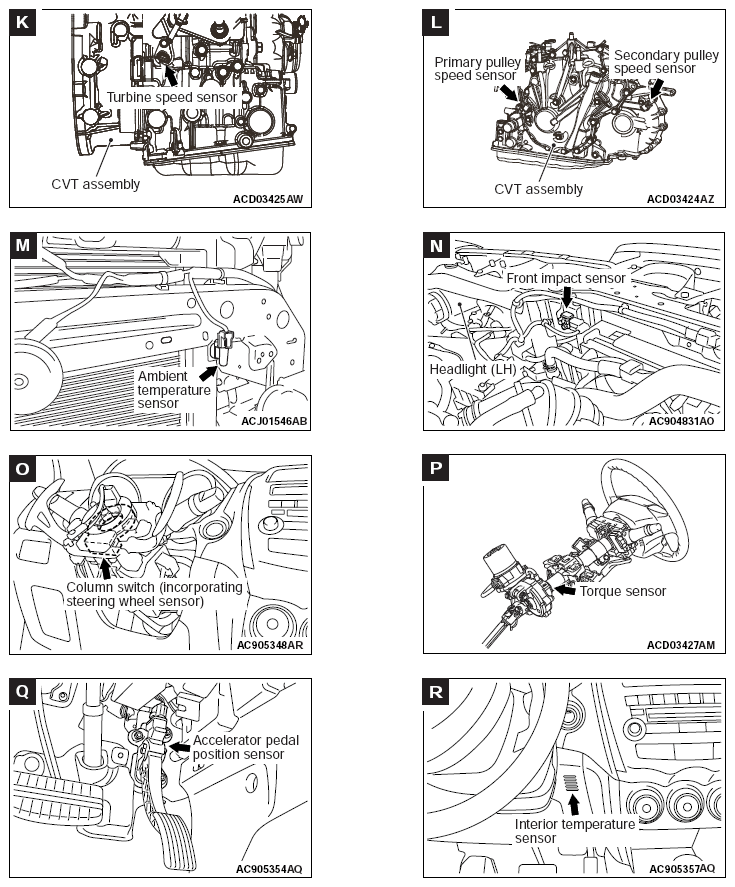 K
Turbine speed sensor
CVT assembly
ACD03425AW

L
Primary pulley speed sensor
Secondary pulley speed sensor
CVT assembly
ACD03424AZ

M
Ambient temperature sensor
ACJ01546AB

N
Front impact sensor
Headlight (LH)
AC904831AO

O
Column switch (incorporating steering wheel sensor)
AC905348AR

P
Torque sensor
ACD03427AM

Q
Accelerator pedal position sensor
AC905354AQ

R
Interior temperature sensor
AC905357AQ