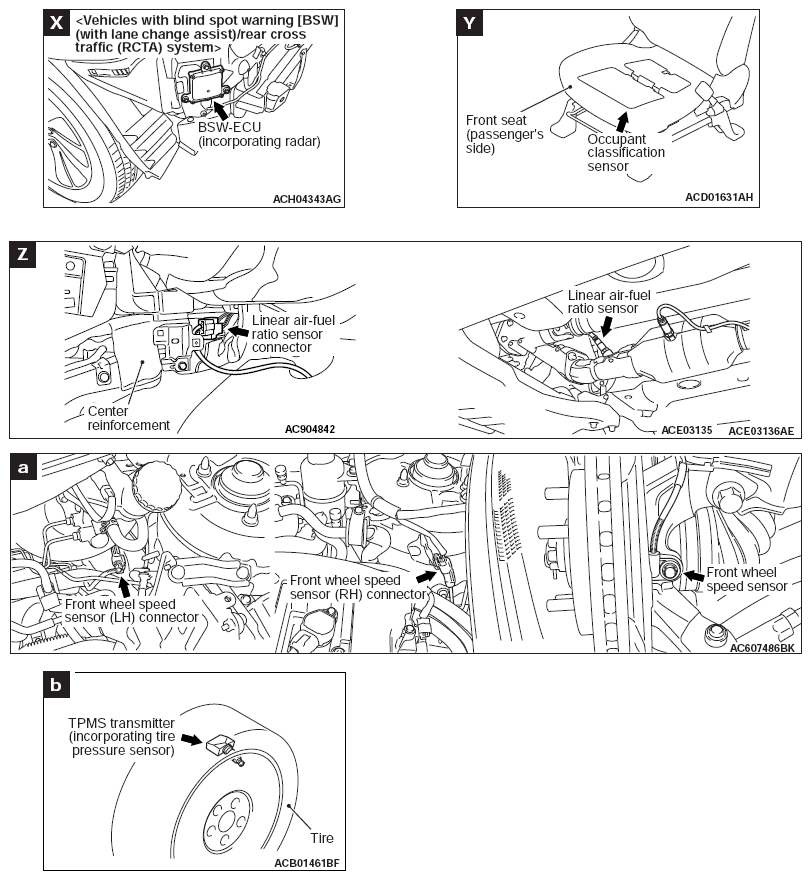 X
<Vehicles with blind spot warning [BSW] (with lane change assist)/rear cross traffic (RCTA) system>

BSW-ECU (incorporating radar)

ACH04343AG

Y

Front seat (passenger's side)

Occupant classification sensor

ACD01631AH

Z

Linear air-fuel ratio sensor connector

Center reinforcement

AC904842

Linear air-fuel ratio sensor

ACE03135

ACE03136AE

a

Front wheel speed sensor (LH) connector

Front wheel speed sensor (RH) connector

Front wheel speed sensor

AC607486BK

b

TPMS transmitter (incorporating tire pressure sensor)

Tire

ACB01461BF