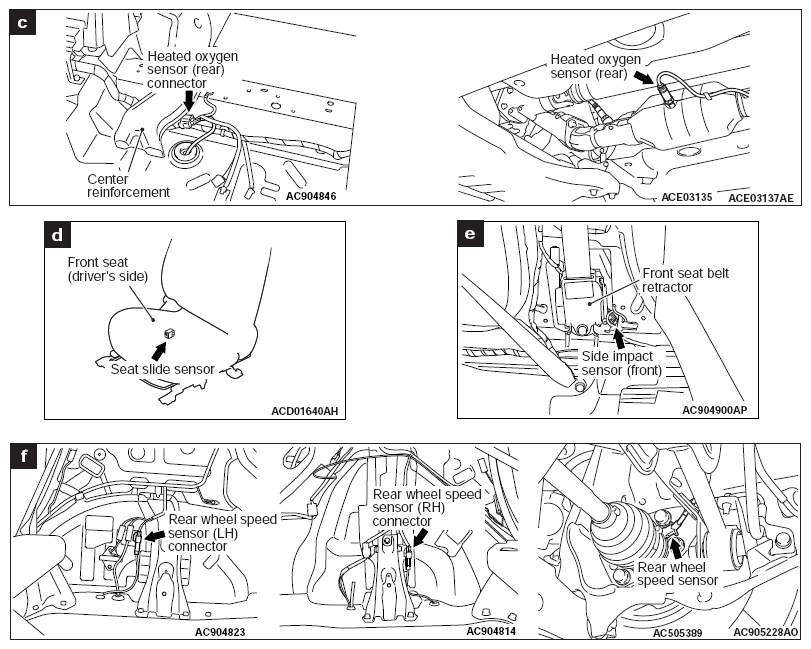 c

Heated oxygen sensor (rear) connector

Center reinforcement

AC904846

Heated oxygen sensor (rear)

ACE03135

ACE03137AE

d

Front seat (driver's side)

Seat slide sensor

ACD01640AH

e

Front seat belt retractor

Side impact sensor (front)

AC904900AP

f

Rear wheel speed sensor (LH) connector

AC904823

Rear wheel speed sensor (RH) connector

AC904814

Rear wheel speed sensor

AC505389

AC905228AO