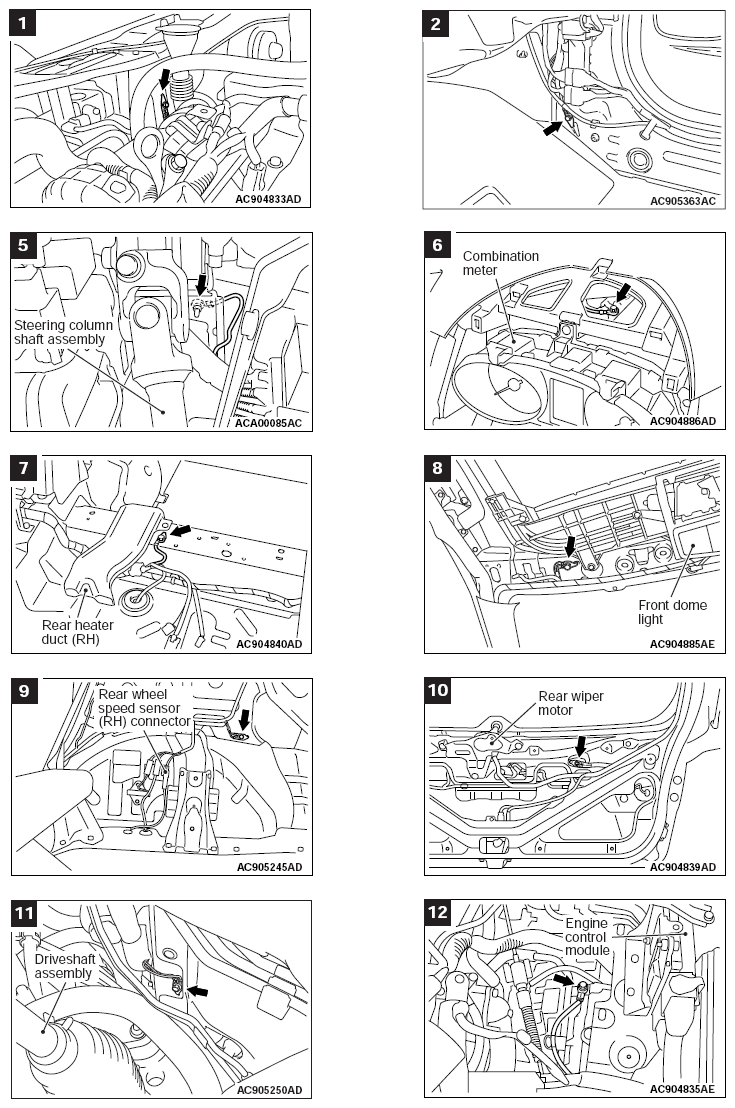 1
AC904833AD

2
AC905363AC

5
Steering column shaft assembly
ACA00085AC

6
Combination meter
AC904886AD

7
Rear heater duct (RH)
AC904840AD

8
Front dome light
AC904885AE

9
Rear wheel speed sensor (RH) connector
AC905245AD

10
Rear wiper motor
AC904839AD

11
Driveshaft assembly
AC905250AD

12
Engine control module
AC904835AE