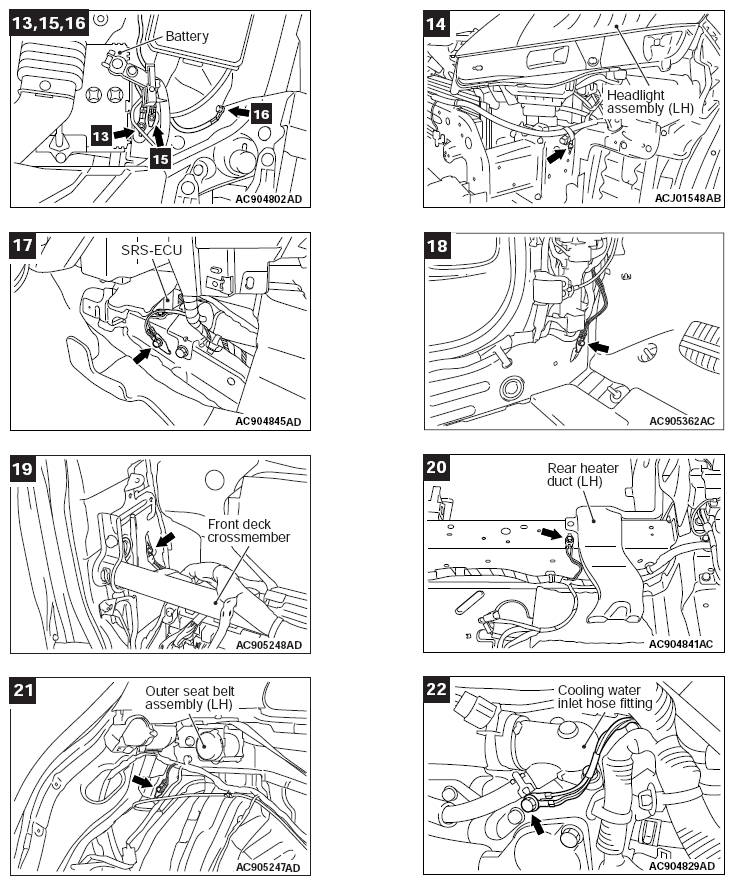 13,15,16
Battery
13
15
16
AC904802AD

14
Headlight assembly (LH)
ACJ01548AB

17
SRS-ECU
AC904845AD

18
AC905362AC

19
Front deck crossmember
AC905248AD

20
Rear heater duct (LH)
AC904841AC

21
Outer seat belt assembly (LH)
AC905247AD

22
Cooling water inlet hose fitting
AC904829AD