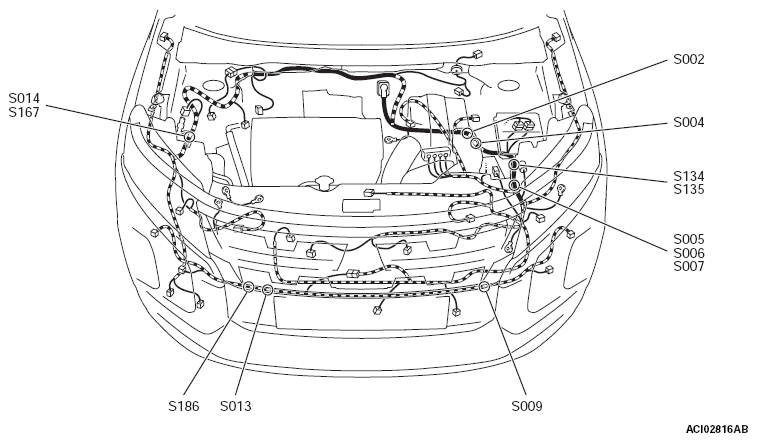 S014
S167

S002

S004

S134
S135

S005
S006
S007

S186

S013

S009

ACI02816AB