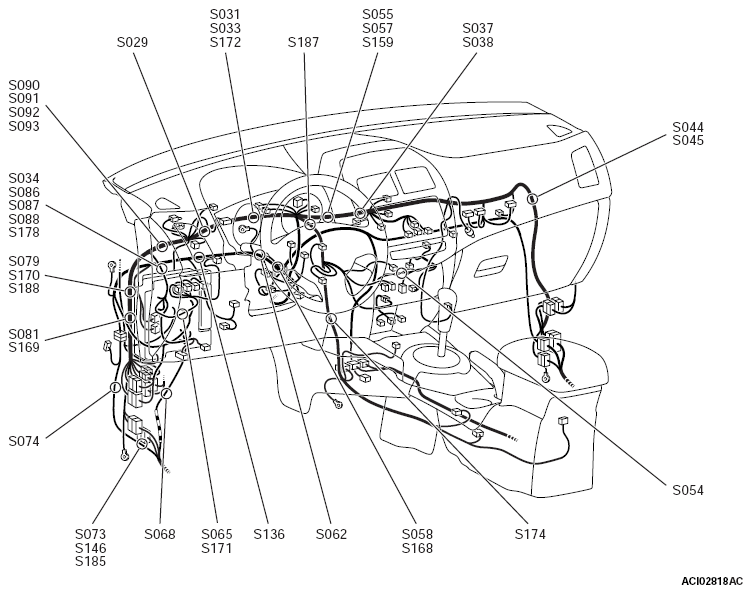 S029

S031
S033
S172

S187

S055
S057
S159

S037
S038

S090
S091
S092
S093

S044
S045

S034
S086
S087
S088
S178

S079
S170
S188

S081
S169

S074

S054

S073
S146
S185

S068

S065
S171

S136

S062

S058
S168

S174

ACI02818AC