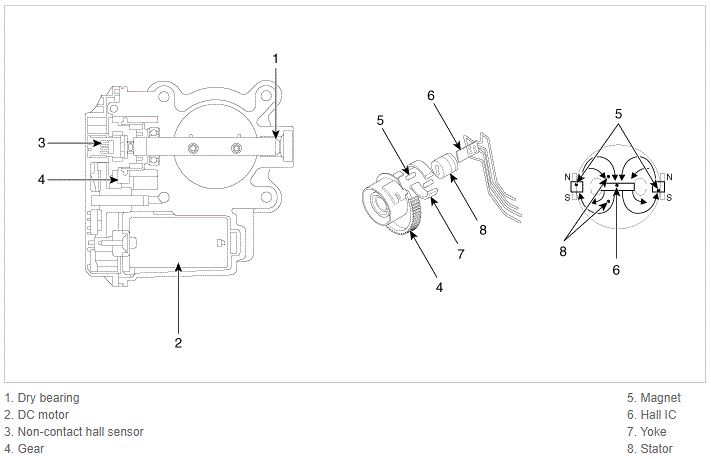 1
3
4
2
6
5
8
7
4
5
N
S
N
S
8
6

1. Dry bearing
2. DC motor
3. Non-contact hall sensor
4. Gear

5. Magnet
6. Hall IC
7. Yoke
8. Stator