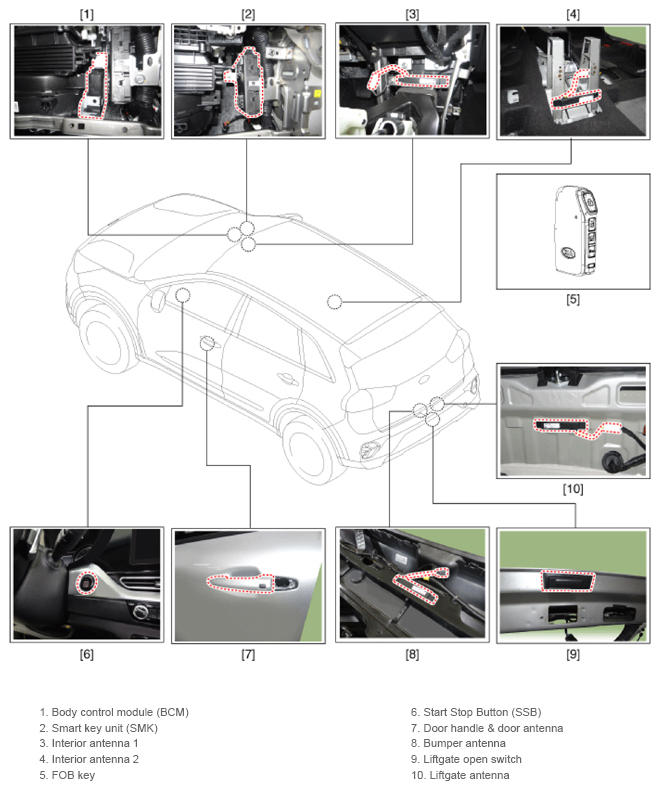 [1]

[2]

[3]

[4]

[5]

[10]

[6]

[7]

[8]

[9]

1. Body control module (BCM)
2. Smart key unit (SMK)
3. Interior antenna 1
4. Interior antenna 2
5. FOB key

6. Start Stop Button (SSB)
7. Door handle & door antenna
8. Bumper antenna
9. Liftgate open switch
10. Liftgate antenna