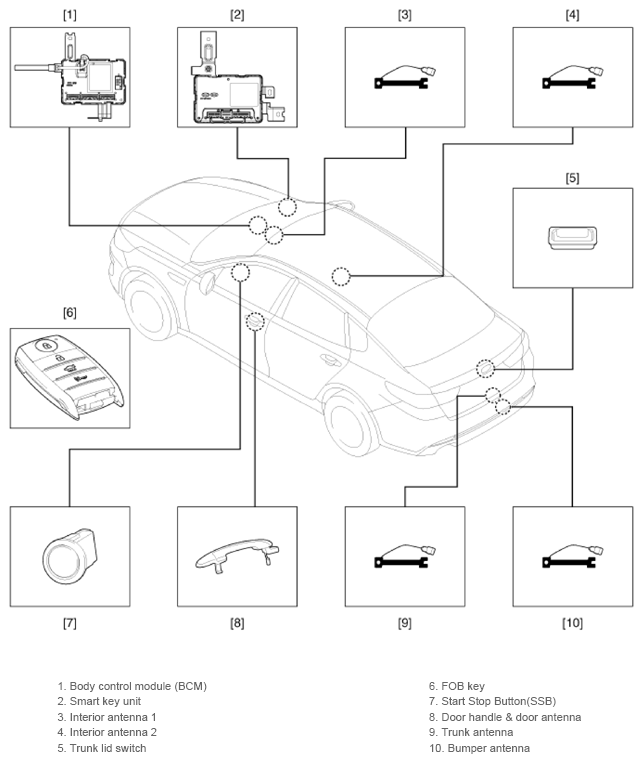 [1]

[2]

[3]

[4]

[5]

[6]

[7]

[8]

[9]

[10]

1. Body control module (BCM)
2. Smart key unit
3. Interior antenna 1
4. Interior antenna 2
5. Trunk lid switch

6. FOB key
7. Start Stop Button(SSB)
8. Door handle & door antenna
9. Trunk antenna
10. Bumper antenna