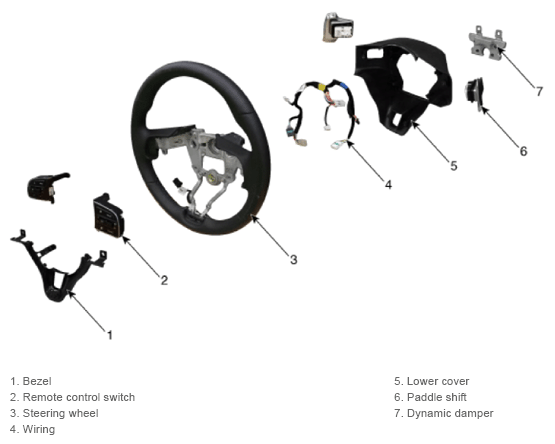 7

6

5

4

3

2

1

1. Bezel
2. Remote control switch
3. Steering wheel
4. Wiring

5. Lower cover
6. Paddle shift
7. Dynamic damper