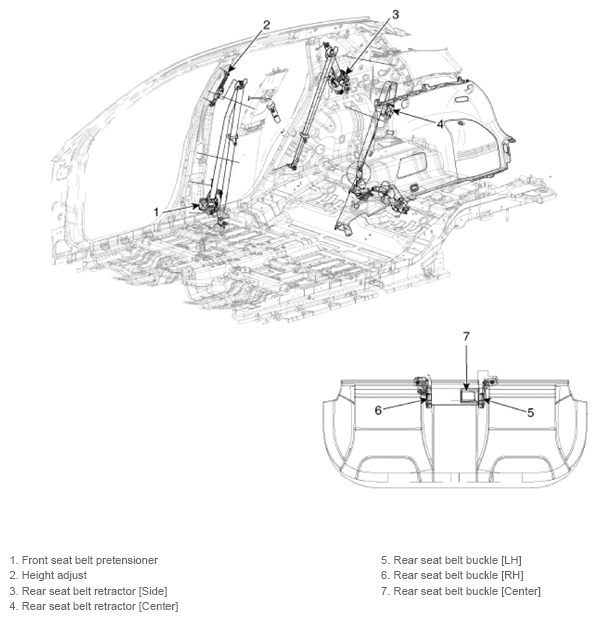 2
3
4
1
7
6
5

1. Front seat belt pretensioner
2. Height adjust
3. Rear seat belt retractor [Side]
4. Rear seat belt retractor [Center]

5. Rear seat belt buckle [LH]
6. Rear seat belt buckle [RH]
7. Rear seat belt buckle [Center]