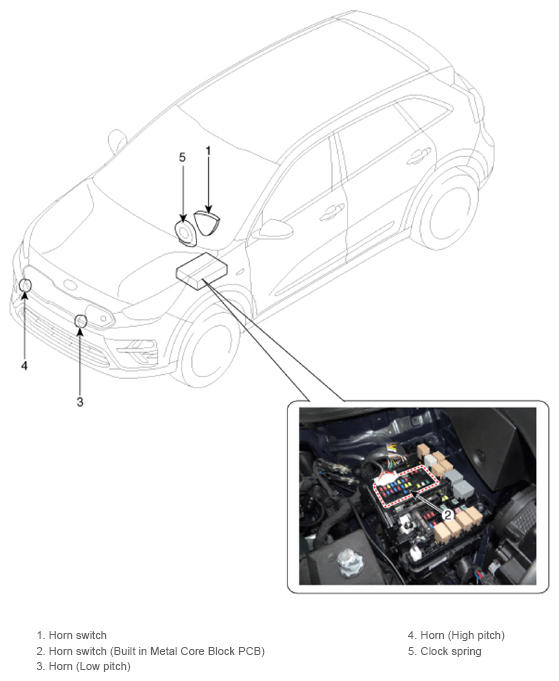 5
1
4
3
2

1. Horn switch
2. Horn switch (Built in Metal Core Block PCB)
3. Horn (Low pitch)

4. Horn (High pitch)
5. Clock spring