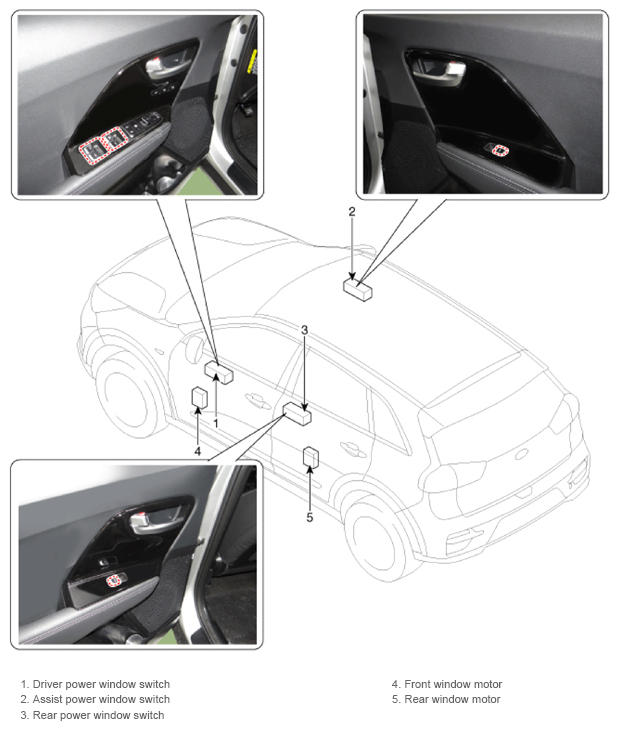 2

3

1

4

5

1. Driver power window switch
2. Assist power window switch
3. Rear power window switch

4. Front window motor
5. Rear window motor