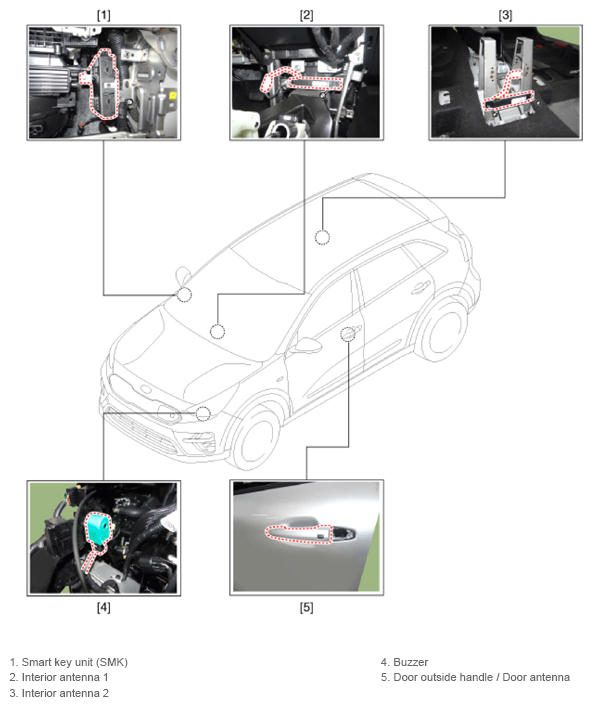 [1]

[2]

[3]

[4]

[5]

1. Smart key unit (SMK)
2. Interior antenna 1
3. Interior antenna 2

4. Buzzer
5. Door outside handle / Door antenna