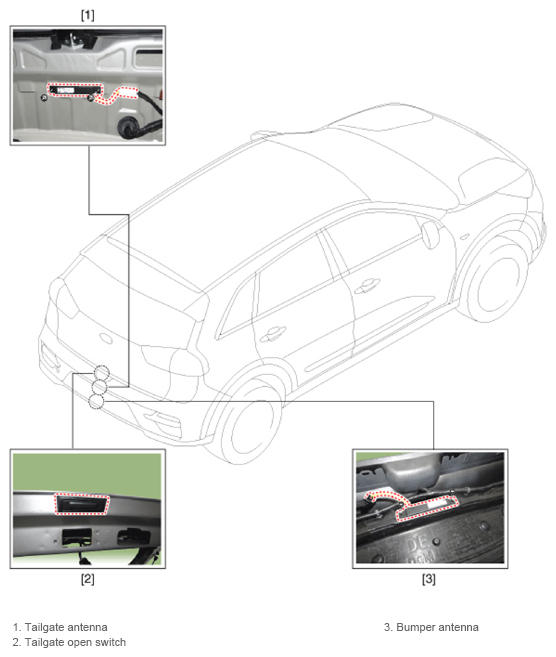 [1]

[2]

[3]

1. Tailgate antenna
2. Tailgate open switch

3. Bumper antenna