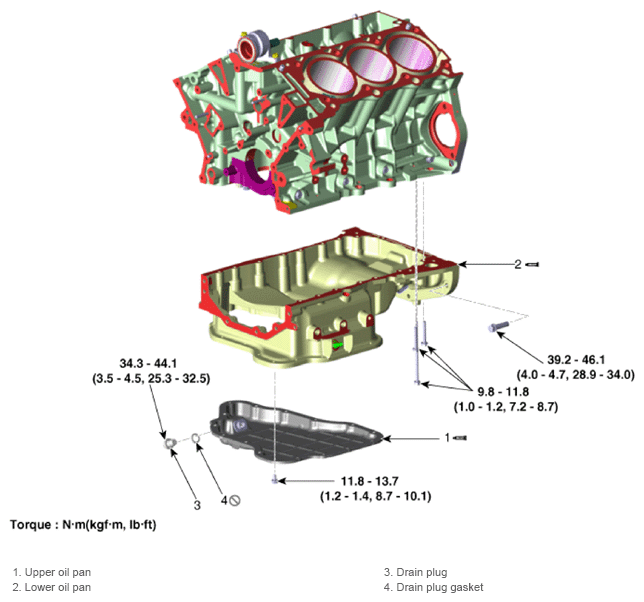 2

39.2 - 46.1
(4.0 - 4.7, 28.9 - 34.0)

34.3 - 44.1
(3.5 - 4.5, 25.3 - 32.5)

9.8 - 11.8
(1.0 - 1.2, 7.2 - 8.7)

1

11.8 - 13.7
(1.2 - 1.4, 8.7 - 10.1)

3

4

Torque : N·m(kgf·m, lb·ft)

1. Upper oil pan
2. Lower oil pan

3. Drain plug
4. Drain plug gasket