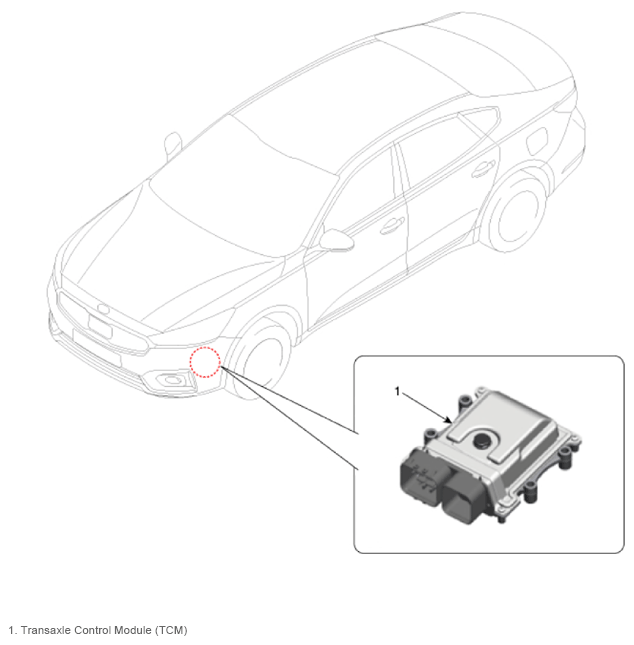 1

1. Transaxle Control Module (TCM)