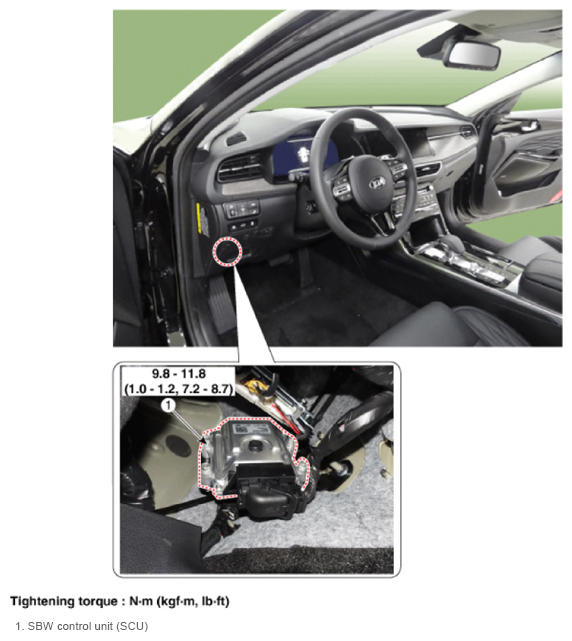 9.8 - 11.8
(1.0 - 1.2, 7.2 - 8.7)

1

Tightening torque : N·m (kgf·m, lb·ft)

1. SBW control unit (SCU)