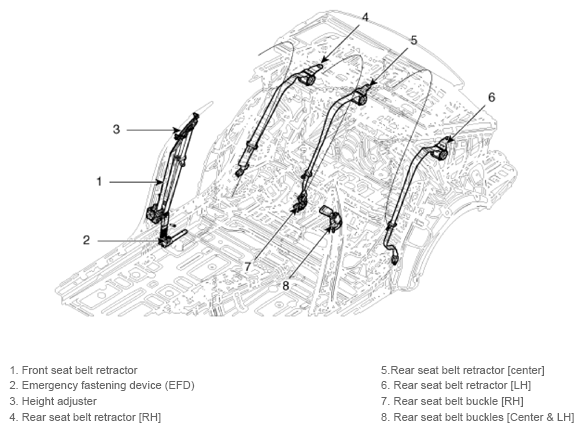 4
5
6
3
1
2
7
8

1. Front seat belt retractor
2. Emergency fastening device (EFD)
3. Height adjuster
4. Rear seat belt retractor [RH]

5.Rear seat belt retractor [center]
6. Rear seat belt retractor [LH]
7. Rear seat belt buckle [RH]
8. Rear seat belt buckles [Center & LH]