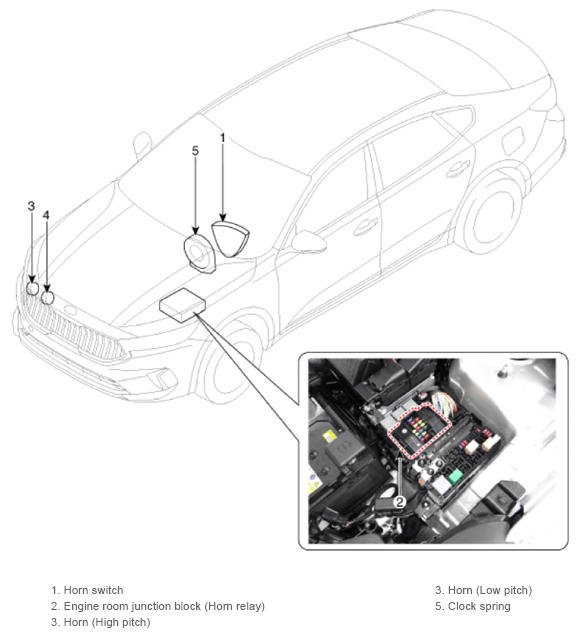 5
1
3
4
2

1. Horn switch
2. Engine room junction block (Horn relay)
3. Horn (High pitch)

3. Horn (Low pitch)
5. Clock spring