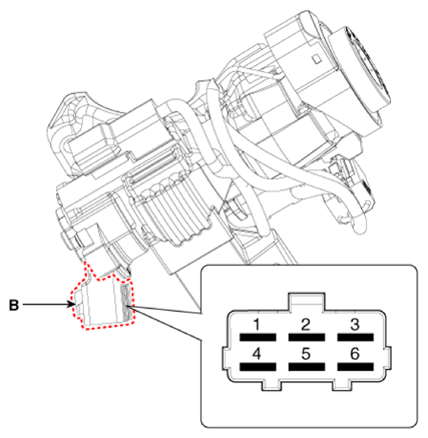 B

1 2 3
4 5 6