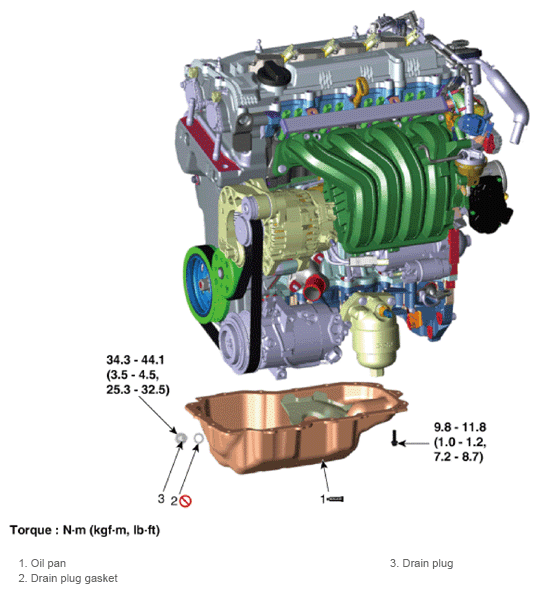 34.3 - 44.1
(3.5 - 4.5,
25.3 - 32.5)

9.8 - 11.8
(1.0 - 1.2,
7.2 - 8.7)

3 2

1

Torque : N·m (kgf·m, lb·ft)

1. Oil pan
2. Drain plug gasket

3. Drain plug