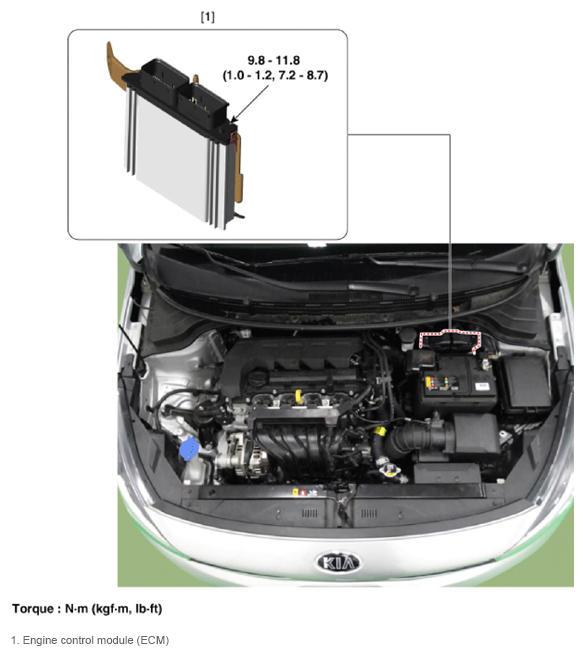 [1]

9.8 - 11.8
(1.0 - 1.2, 7.2 - 8.7)

KIA

Torque : N·m (kgf·m, lb-ft)

1. Engine control module (ECM)