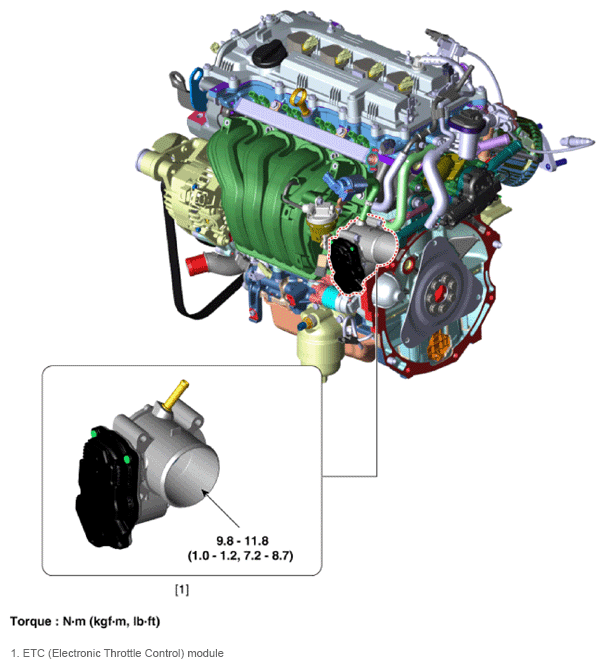 9.8 - 11.8
(1.0 - 1.2, 7.2 - 8.7)

[1]

Torque : N·m (kgf·m, lb·ft)

1. ETC (Electronic Throttle Control) module