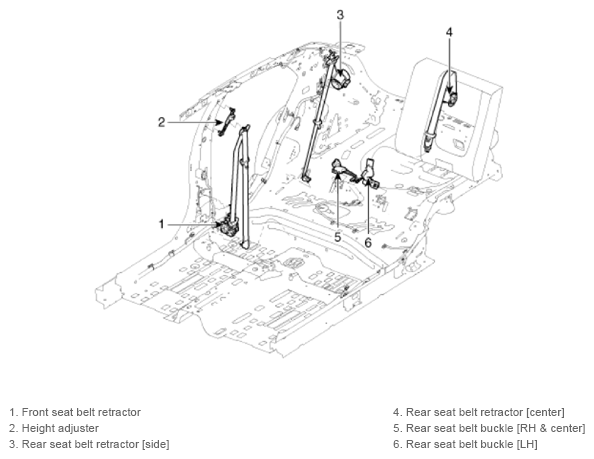 3
4
2
1
5
6

1. Front seat belt retractor
2. Height adjuster
3. Rear seat belt retractor [side]

4. Rear seat belt retractor [center]
5. Rear seat belt buckle [RH & center]
6. Rear seat belt buckle [LH]