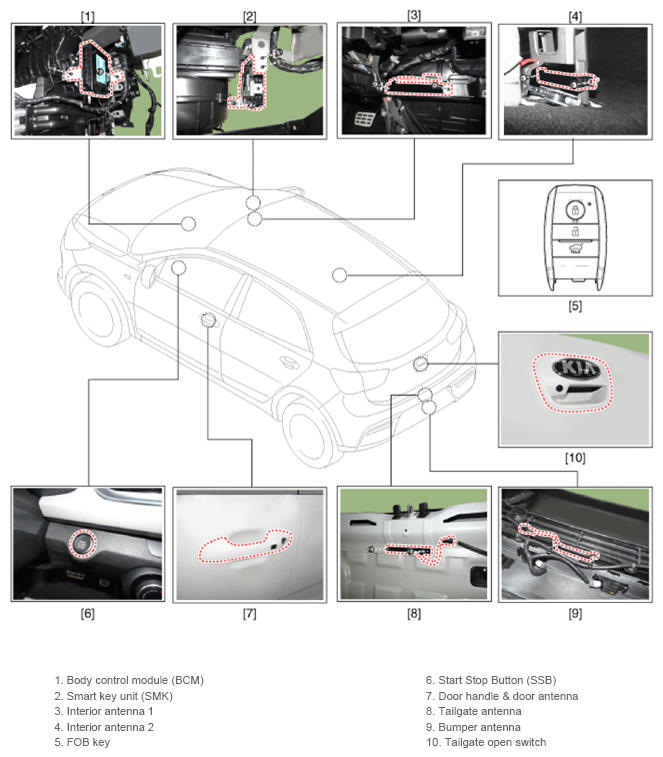 [1]
[2]
[3]
[4]
[5]
KIA
[10]
[6]
[7]
[8]
[9]

1. Body control module (BCM)
2. Smart key unit (SMK)
3. Interior antenna 1
4. Interior antenna 2
5. FOB key

6. Start Stop Button (SSB)
7. Door handle & door antenna
8. Tailgate antenna
9. Bumper antenna
10. Tailgate open switch