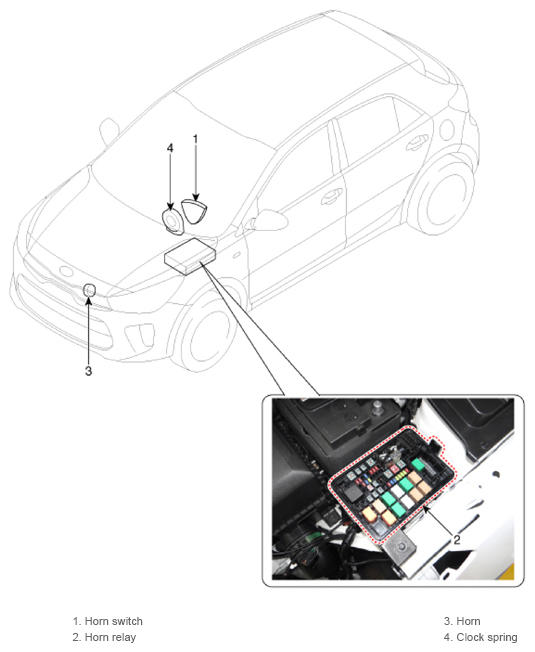 4
1
3
2

1. Horn switch
2. Horn relay

3. Horn
4. Clock spring