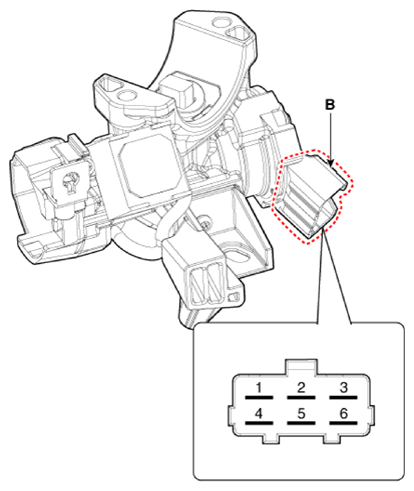 B

1 2 3
4 5 6