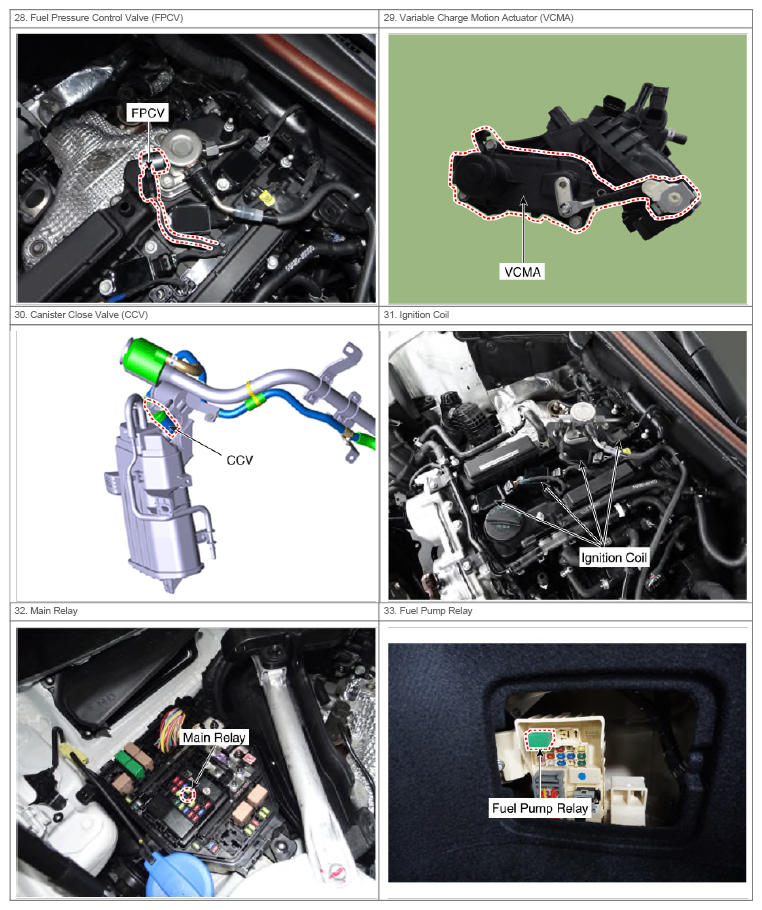 | 28. Fuel Pressure Control Valve (FPCV) | 29. Variable Charge Motion Actuator (VCMA) |
|---|---|
| FPCV | VCMA |
| 30. Canister Close Valve (CCV) | 31. Ignition Coil |
| CCV | Ignition Coil |
| 32. Main Relay | 33. Fuel Pump Relay |
| Main Relay | Fuel Pump Relay |