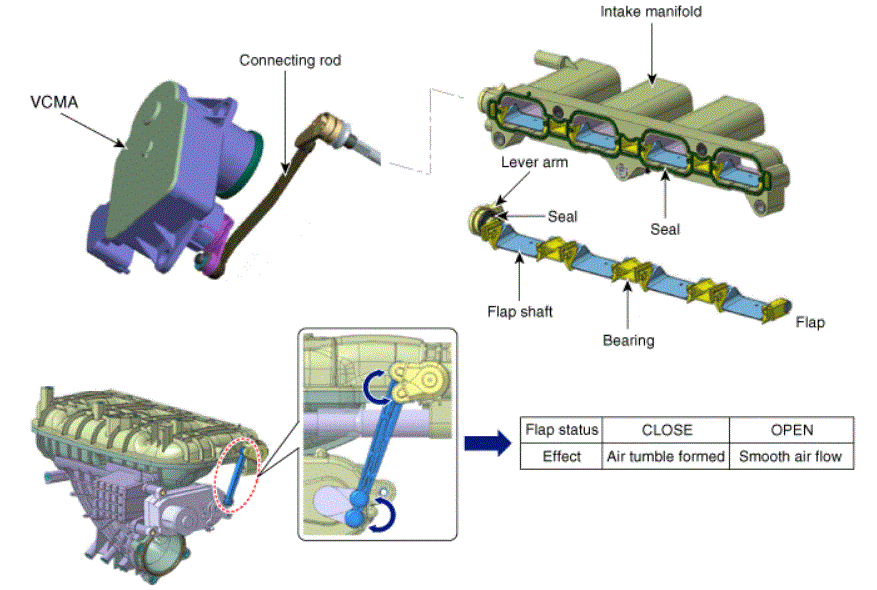 Intake manifold

Connecting rod

VCMA

Lever arm

Seal

Seal

Flap shaft

Bearing

Flap

| Flap status | CLOSE | OPEN |
|---|---|---|
| Effect | Air tumble formed | Smooth air flow |