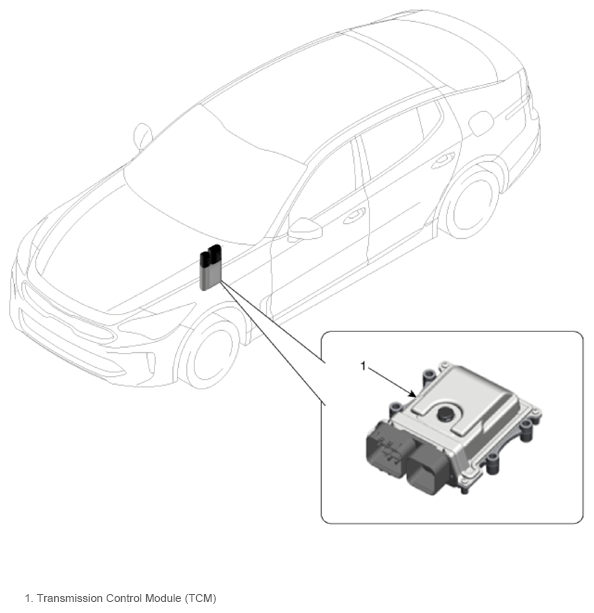 1

1. Transmission Control Module (TCM)