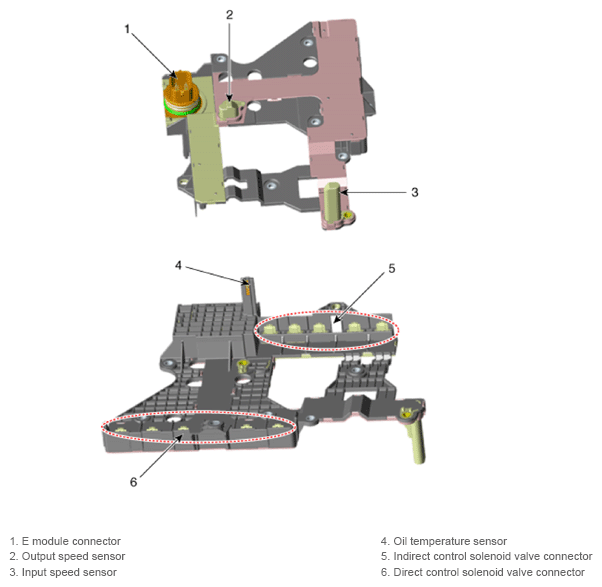 1
2
3
4
5
6

1. E module connector
2. Output speed sensor
3. Input speed sensor

4. Oil temperature sensor
5. Indirect control solenoid valve connector
6. Direct control solenoid valve connector