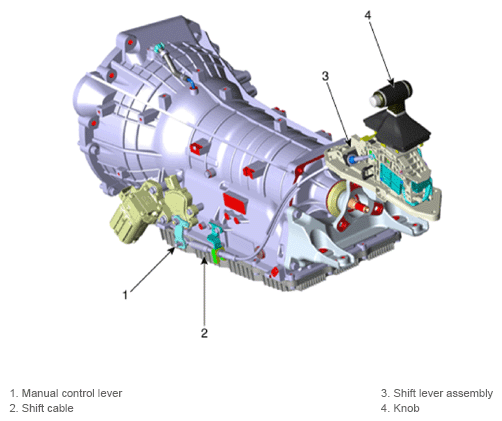 4

3

1

2

1. Manual control lever
2. Shift cable

3. Shift lever assembly
4. Knob