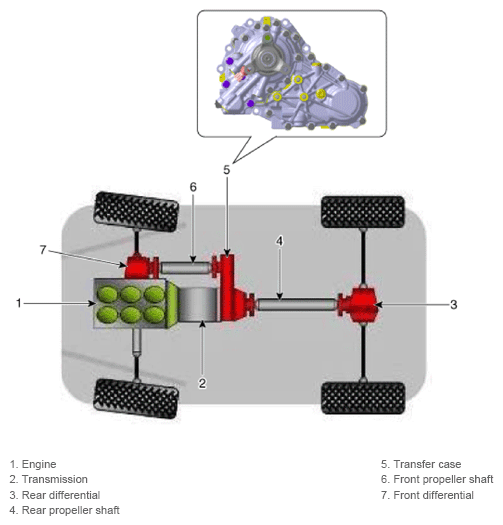 5

6

4

7

1

3

2

1. Engine
2. Transmission
3. Rear differential
4. Rear propeller shaft

5. Transfer case
6. Front propeller shaft
7. Front differential