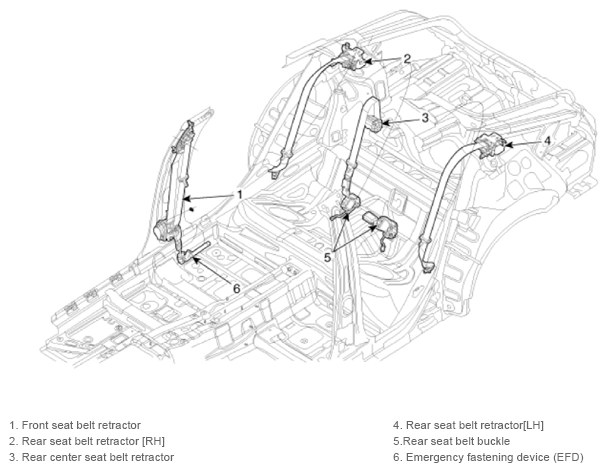 2
3
4
1
5
6

1. Front seat belt retractor
2. Rear seat belt retractor [RH]
3. Rear center seat belt retractor

4. Rear seat belt retractor[LH]
5.Rear seat belt buckle
6. Emergency fastening device (EFD)