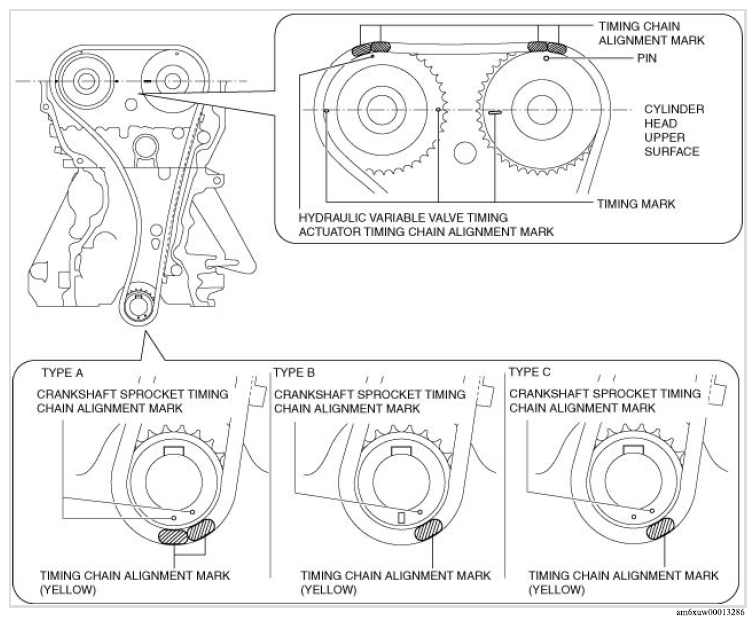 TIMING CHAIN ALIGNMENT MARK
PIN
CYLINDER HEAD UPPER SURFACE
TIMING MARK
HYDRAULIC VARIABLE VALVE TIMING ACTUATOR TIMING CHAIN ALIGNMENT MARK

TYPE A
CRANKSHAFT SPROCKET TIMING CHAIN ALIGNMENT MARK
TIMING CHAIN ALIGNMENT MARK (YELLOW)

TYPE B
CRANKSHAFT SPROCKET TIMING CHAIN ALIGNMENT MARK
TIMING CHAIN ALIGNMENT MARK (YELLOW)

TYPE C
CRANKSHAFT SPROCKET TIMING CHAIN ALIGNMENT MARK
TIMING CHAIN ALIGNMENT MARK (YELLOW)

am6xuw00013286