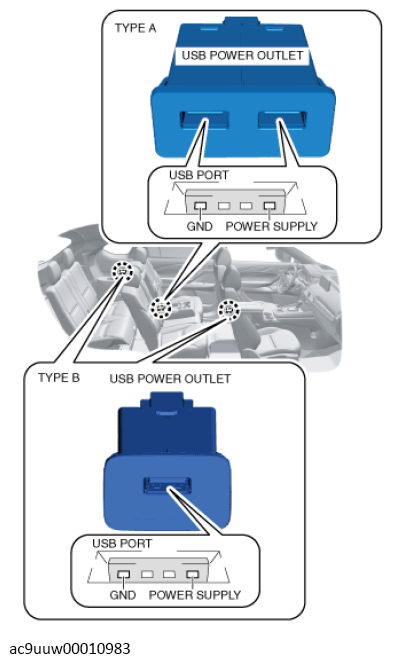 TYPE A

USB POWER OUTLET

USB PORT

GND POWER SUPPLY

TYPE B

USB POWER OUTLET

USB PORT

GND POWER SUPPLY

ac9uuw00010983