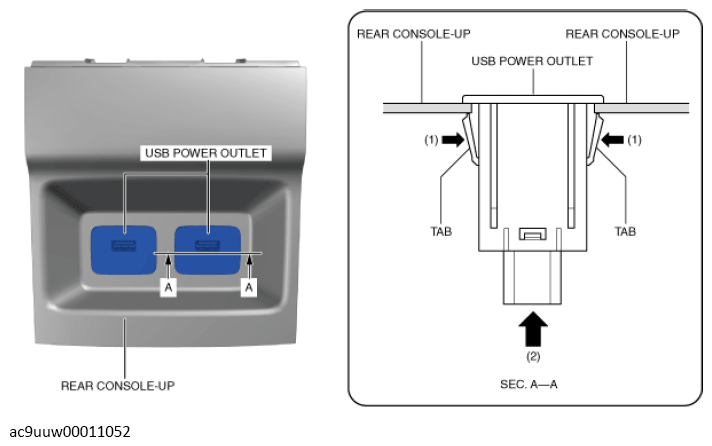 USB POWER OUTLET

A

A

REAR CONSOLE-UP

REAR CONSOLE-UP

REAR CONSOLE-UP

USB POWER OUTLET

(1)

(1)

TAB

TAB

(2)

SEC. A—A

ac9uuw00011052