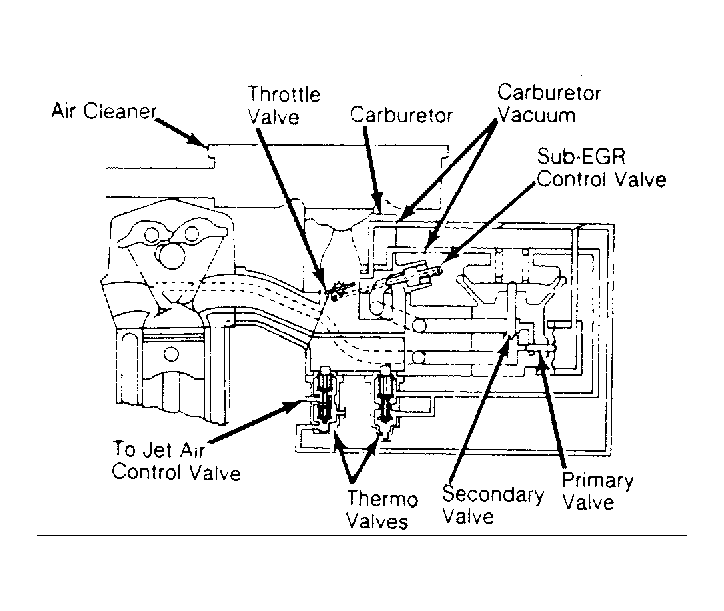 Air Cleaner

Throttle Valve

Carburetor

Carburetor Vacuum

Sub-EGR Control Valve

To Jet Air Control Valve

Thermo Valves

Secondary Valve

Primary Valve