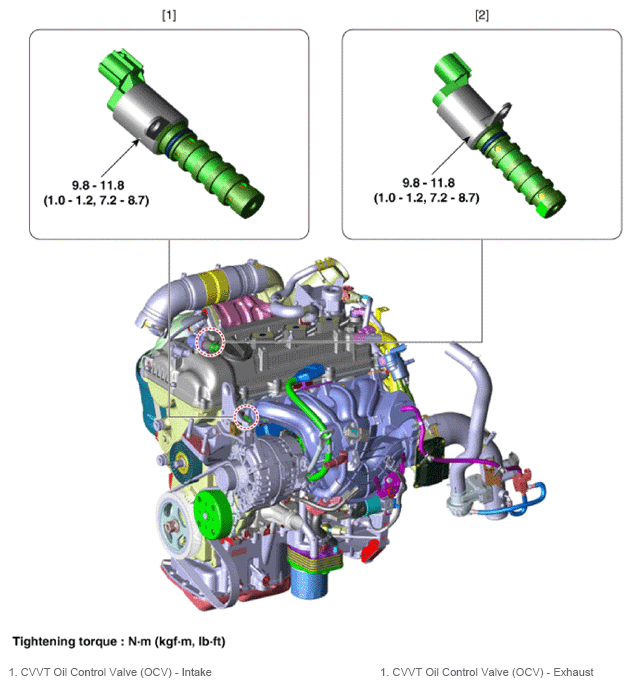 [1]

9.8 - 11.8
(1.0 - 1.2, 7.2 - 8.7)

[2]

9.8 - 11.8
(1.0 - 1.2, 7.2 - 8.7)

Tightening torque : N·m (kgf·m, lb·ft)

1. CVVT Oil Control Valve (OCV) - Intake

1. CVVT Oil Control Valve (OCV) - Exhaust