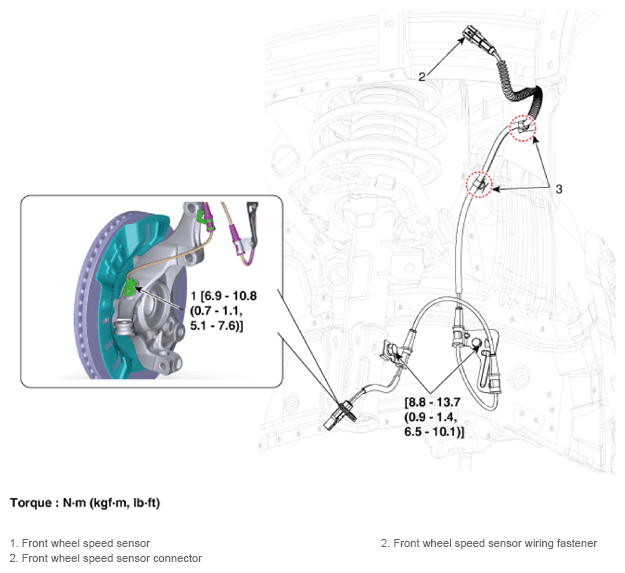 2

3

1 [6.9 - 10.8
(0.7 - 1.1,
5.1 - 7.6)]

[8.8 - 13.7
(0.9 - 1.4,
6.5 - 10.1)]

Torque : N·m (kgf·m, lb·ft)

1. Front wheel speed sensor
2. Front wheel speed sensor connector

2. Front wheel speed sensor wiring fastener