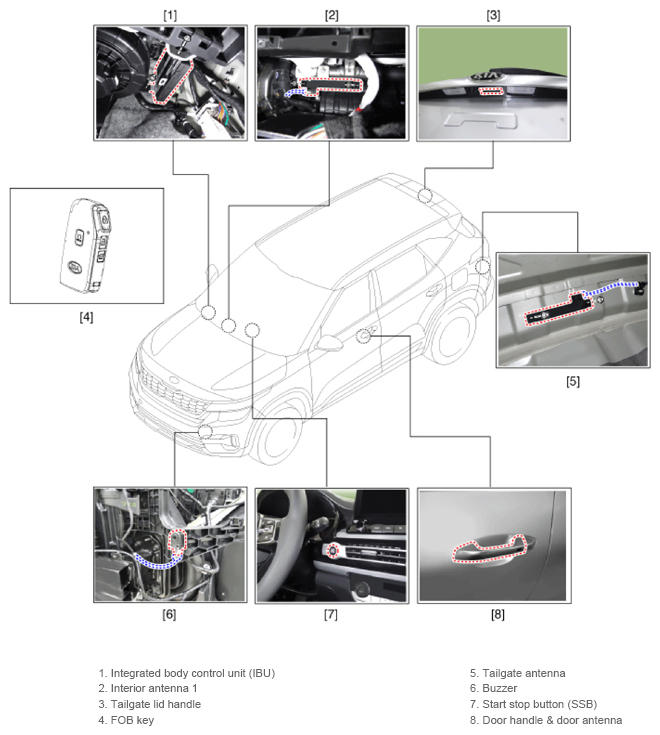 [1]

[2]

[3]

[4]

[5]

[6]

[7]

[8]

1. Integrated body control unit (IBU)
2. Interior antenna 1
3. Tailgate lid handle
4. FOB key

5. Tailgate antenna
6. Buzzer
7. Start stop button (SSB)
8. Door handle & door antenna