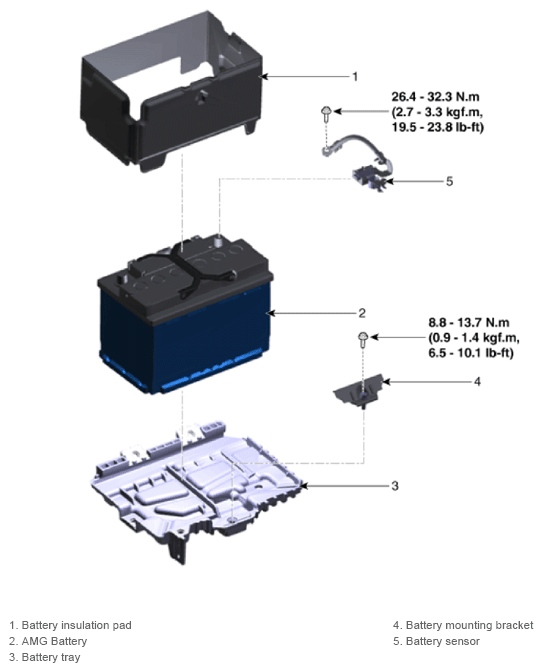 1

26.4 - 32.3 N.m
(2.7 - 3.3 kgf.m,
19.5 - 23.8 lb-ft)

5

2

8.8 - 13.7 N.m
(0.9 - 1.4 kgf.m,
6.5 - 10.1 lb-ft)

4

3

1. Battery insulation pad
2. AMG Battery
3. Battery tray

4. Battery mounting bracket
5. Battery sensor