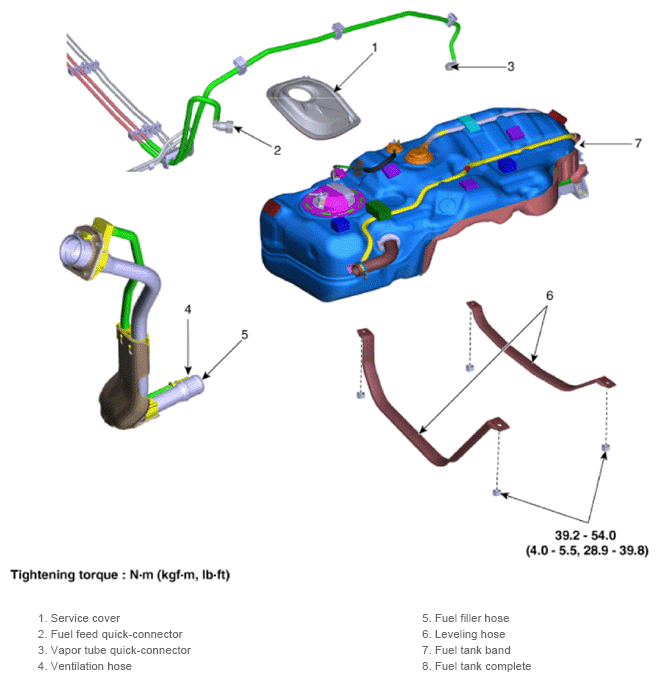 1

3

2

7

4

5

6

39.2 - 54.0
(4.0 - 5.5, 28.9 - 39.8)

Tightening torque : N·m (kgf·m, lb·ft)

1. Service cover
2. Fuel feed quick-connector
3. Vapor tube quick-connector
4. Ventilation hose

5. Fuel filler hose
6. Leveling hose
7. Fuel tank band
8. Fuel tank complete