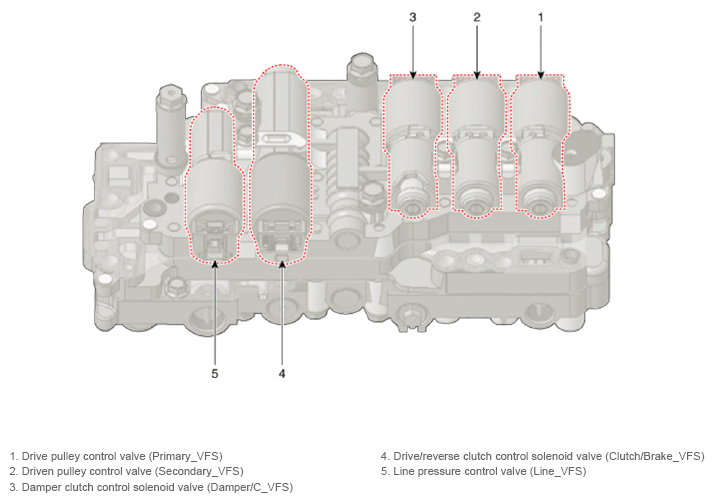 3
2
1
5
4

1. Drive pulley control valve (Primary_VFS)
2. Driven pulley control valve (Secondary_VFS)
3. Damper clutch control solenoid valve (Damper/C_VFS)

4. Drive/reverse clutch control solenoid valve (Clutch/Brake_VFS)
5. Line pressure control valve (Line_VFS)