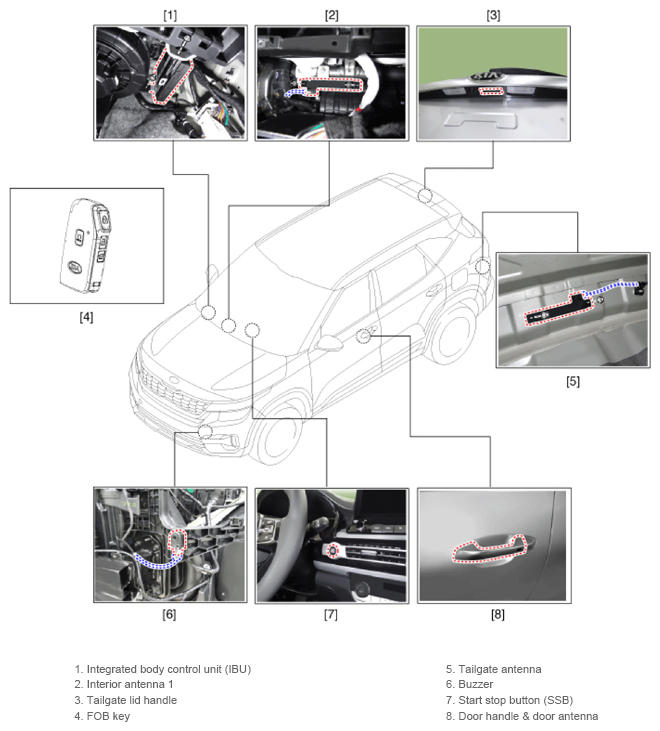 [1]

[2]

[3]

[4]

[5]

[6]

[7]

[8]

1. Integrated body control unit (IBU)
2. Interior antenna 1
3. Tailgate lid handle
4. FOB key

5. Tailgate antenna
6. Buzzer
7. Start stop button (SSB)
8. Door handle & door antenna